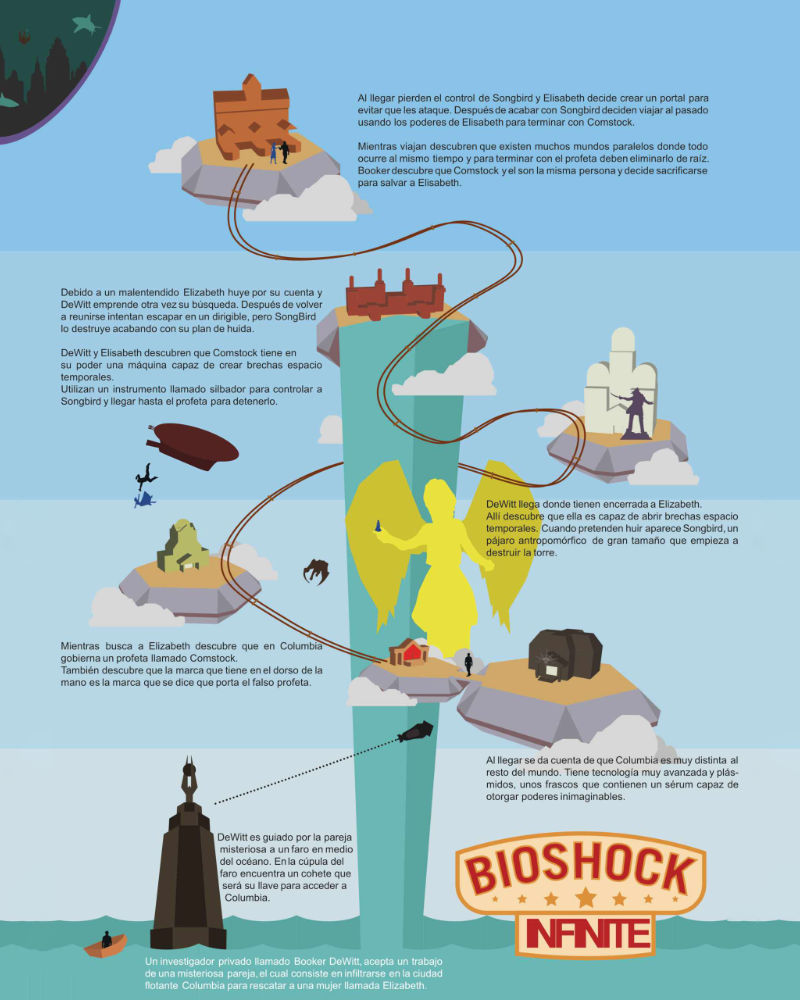 Al llegar pierden el control de Songbird y Elisabeth decide crear un portal para evitar que les ataque. Después de acabar con Songbird deciden viajar al pasado usando los poderes de Elisabeth para terminar con Comstock.

Mientras viajan descubren que existen muchos mundos paralelos donde todo ocurre al mismo tiempo y para terminar con el profeta deben eliminarlo de raíz. Booker descubre que Comstock y el son la misma persona y decide sacrificarse para salvar a Elisabeth.

Debido a un malentendido Elizabeth huye por su cuenta y DeWitt emprende otra vez su búsqueda. Después de volver a reunirse intentan escapar en un dirigible, pero SongBird lo destruye acabando con su plan de huida.

DeWitt y Elisabeth descubren que Comstock tiene en su poder una máquina capaz de crear brechas espacio temporales.
Utilizan un instrumento llamado silbador para controlar a Songbird y llegar hasta el profeta para detenerlo.

DeWitt llega donde tienen encerrada a Elizabeth. Allí descubre que ella es capaz de abrir brechas espacio temporales. Cuando pretenden huir aparece Songbird, un pájaro antropomórfico de gran tamaño que empieza a destruir la torre.

Mientras busca a Elizabeth descubre que en Columbia gobierna un profeta llamado Comstock.
También descubre que la marca que tiene en el dorso de la mano es la marca que se dice que porta el falso profeta.

Al llegar se da cuenta de que Columbia es muy distinta al resto del mundo. Tiene tecnología muy avanzada y plásmidos, unos frascos que contienen un sérum capaz de otorgar poderes inimaginables.

DeWitt es guiado por la pareja misteriosa a un faro en medio del océano. En la cúpula del faro encuentra un cohete que será su llave para acceder a Columbia.

BIOSHOCK
INFINITE

Un investigador privado llamado Booker DeWitt, acepta un trabajo de una misteriosa pareja, el cual consiste en infiltrarse en la ciudad flotante Columbia para rescatar a una mujer llamada Elizabeth.