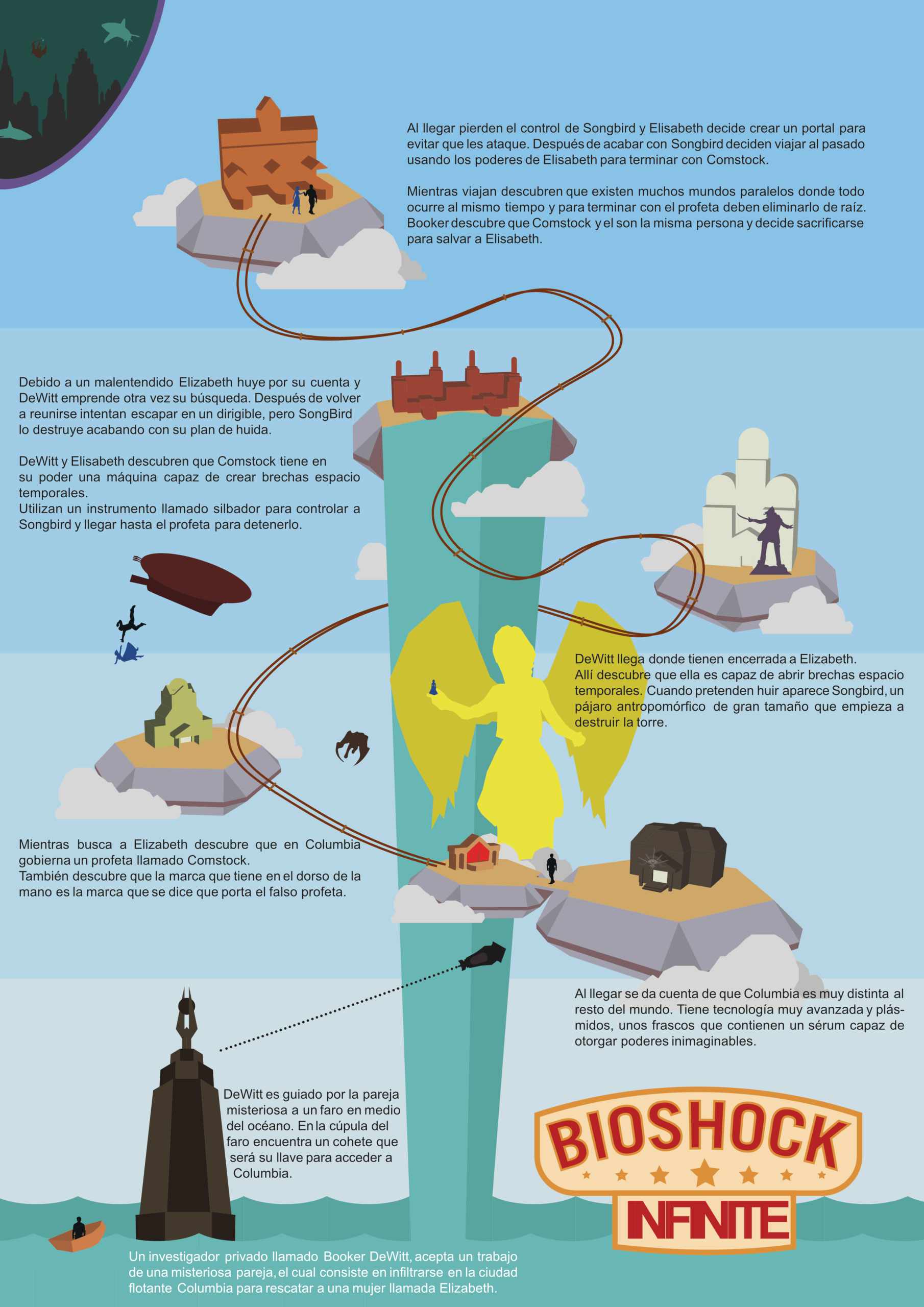 Al llegar pierden el control de Songbird y Elisabeth decide crear un portal para evitar que les ataque. Después de acabar con Songbird deciden viajar al pasado usando los poderes de Elisabeth para terminar con Comstock.

Mientras viajan descubren que existen muchos mundos paralelos donde todo ocurre al mismo tiempo y para terminar con el profeta deben eliminarlo de raíz. Booker descubre que Comstock y el son la misma persona y decide sacrificarse para salvar a Elisabeth.

Debido a un malentendido Elizabeth huye por su cuenta y DeWitt emprende otra vez su búsqueda. Después de volver a reunirse intentan escapar en un dirigible, pero SongBird lo destruye acabando con su plan de huida.

DeWitt y Elisabeth descubren que Comstock tiene en su poder una máquina capaz de crear brechas espacio temporales.
Utilizan un instrumento llamado silbador para controlar a Songbird y llegar hasta el profeta para detenerlo.

DeWitt llega donde tienen encerrada a Elizabeth.
Allí descubre que ella es capaz de abrir brechas espacio temporales. Cuando pretenden huir aparece Songbird, un pájaro antropomórfico de gran tamaño que empieza a destruir la torre.

Mientras busca a Elizabeth descubre que en Columbia gobierna un profeta llamado Comstock.
También descubre que la marca que tiene en el dorso de la mano es la marca que se dice que porta el falso profeta.

Al llegar se da cuenta de que Columbia es muy distinta al resto del mundo. Tiene tecnología muy avanzada y plásmidos, unos frascos que contienen un sérum capaz de otorgar poderes inimaginables.

DeWitt es guiado por la pareja misteriosa a un faro en medio del océano. En la cúpula del faro encuentra un cohete que será su llave para acceder a Columbia.

BIOSHOCK
INFINITE

Un investigador privado llamado Booker DeWitt, acepta un trabajo de una misteriosa pareja, el cual consiste en infiltrarse en la ciudad flotante Columbia para rescatar a una mujer llamada Elizabeth.